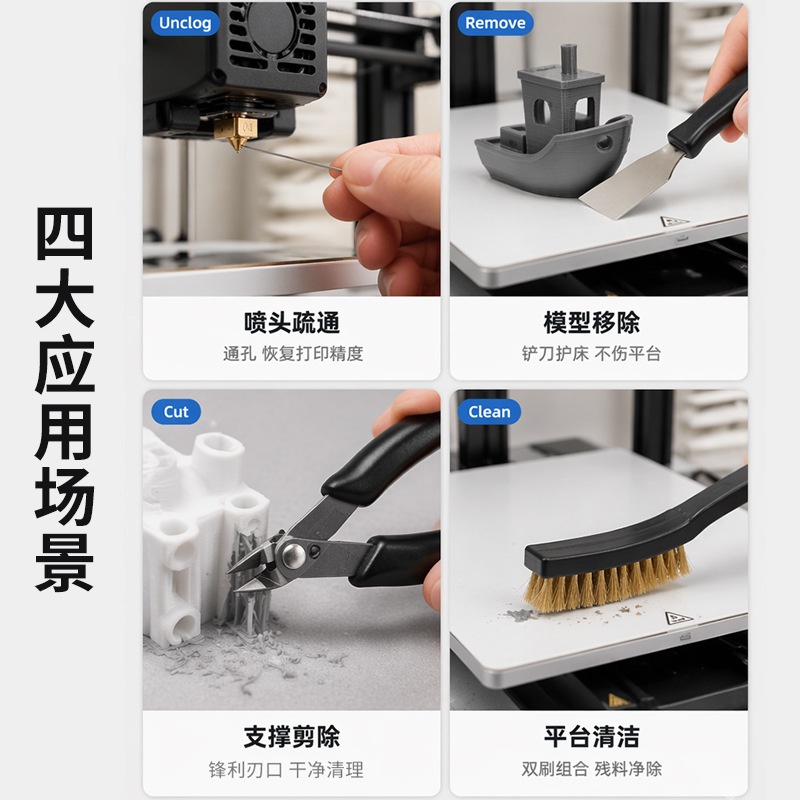 四大应用场景

Unclog

喷头疏通
通孔 恢复打印精度

Remove

模型移除
铲刀护床 不伤平台

Cut

支撑剪除
锋利刃口 干净清理

Clean

平台清洁
双刷组合 残料净除